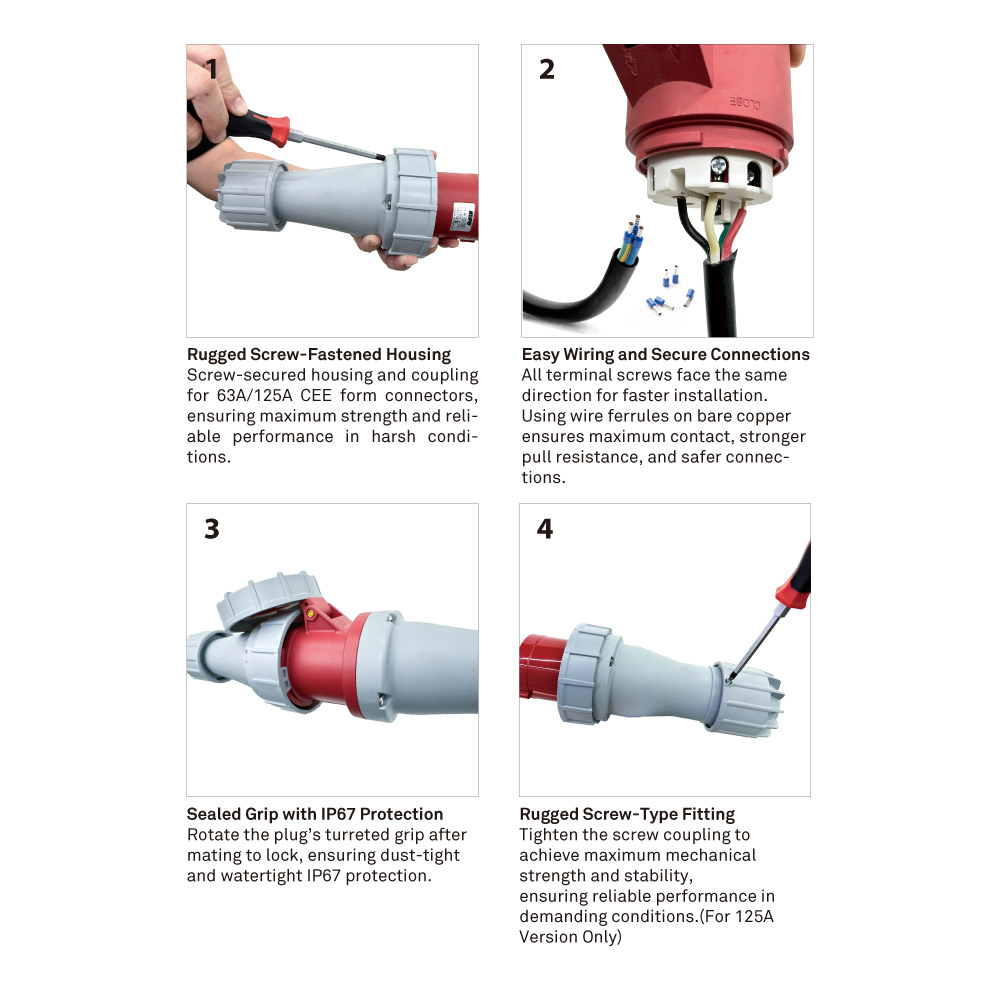 1

Rugged Screw-Fastened Housing
Screw-secured housing and coupling for 63A/125A CEE form connectors, ensuring maximum strength and reliable performance in harsh conditions.

2

CLOSE

Easy Wiring and Secure Connections
All terminal screws face the same direction for faster installation. Using wire ferrules on bare copper ensures maximum contact, stronger pull resistance, and safer connections.

3

Sealed Grip with IP67 Protection
Rotate the plug's turreted grip after mating to lock, ensuring dust-tight and watertight IP67 protection.

4

Rugged Screw-Type Fitting
Tighten the screw coupling to achieve maximum mechanical strength and stability,
ensuring reliable performance in demanding conditions.(For 125A Version Only)